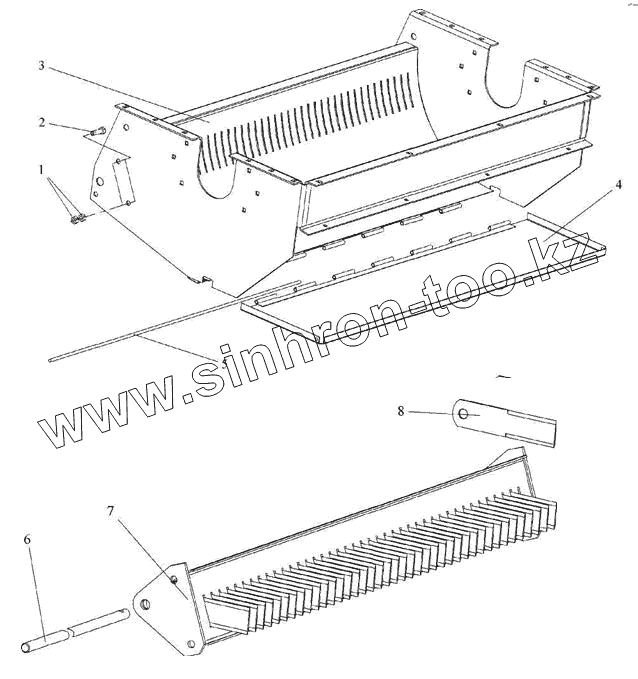 3
2
1
4
5
www.sinhron-too.kz
8
7
6